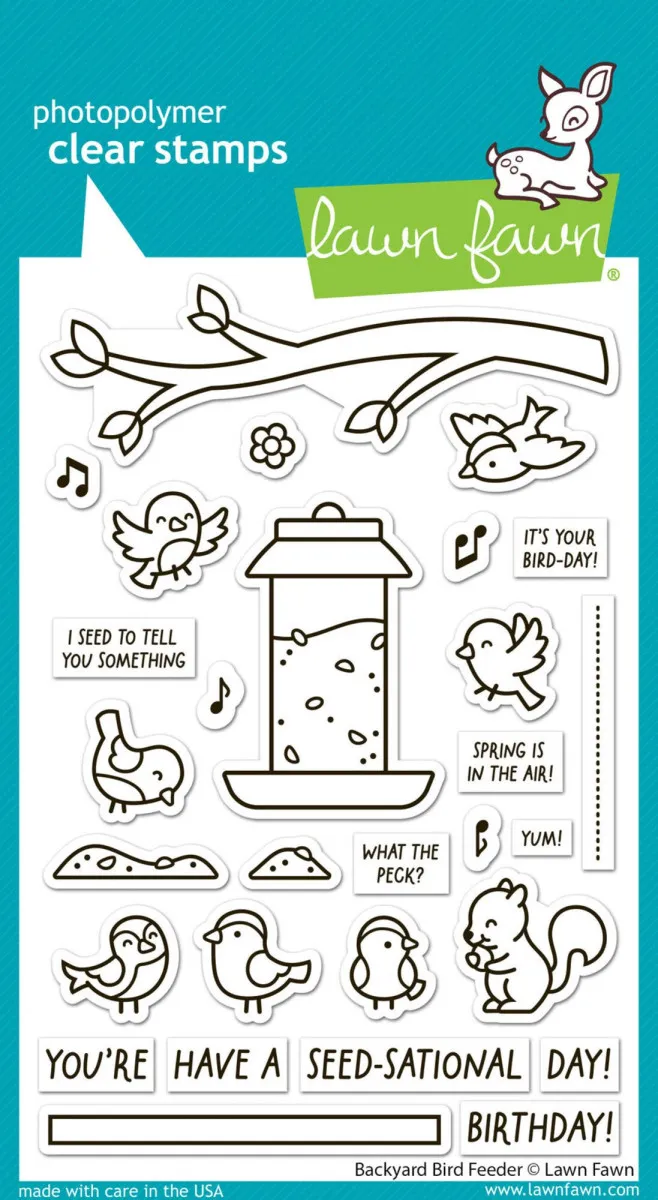 photopolymer
clear stamps

lawn fawn®

IT'S YOUR BIRD-DAY!

I SEED TO TELL YOU SOMETHING

SPRING IS IN THE AIR!

WHAT THE PECK?

YUM!

YOU'RE HAVE A SEED-SATIONAL DAY!

BIRTHDAY!

Backyard Bird Feeder © Lawn Fawn

made with care in the USA

www.lawnfawn.com